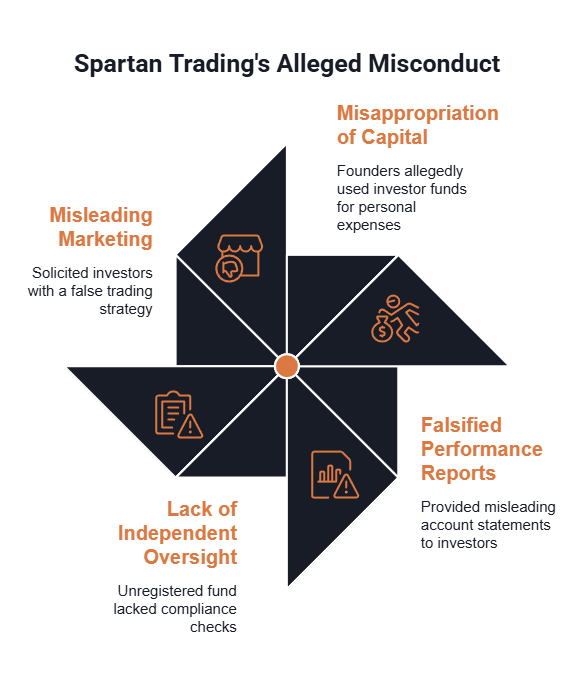 Spartan Trading's Alleged Misconduct

Misappropriation of Capital

Founders allegedly used investor funds for personal expenses

Misleading Marketing

Solicited investors with a false trading strategy

Falsified Performance Reports

Provided misleading account statements to investors

Lack of Independent Oversight

Unregistered fund lacked compliance checks